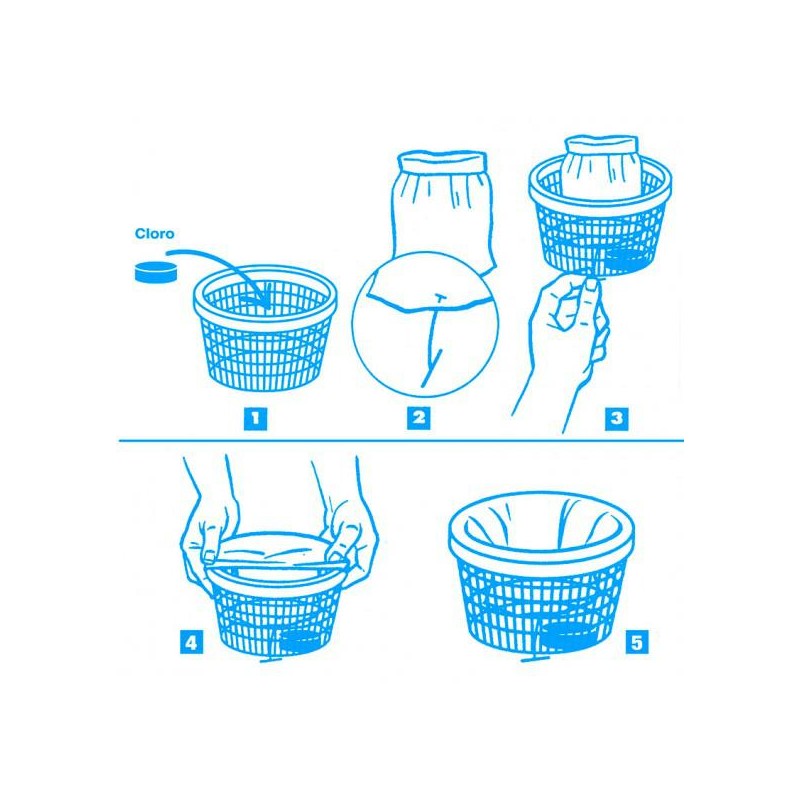 Cloro

1

2

3

4

5