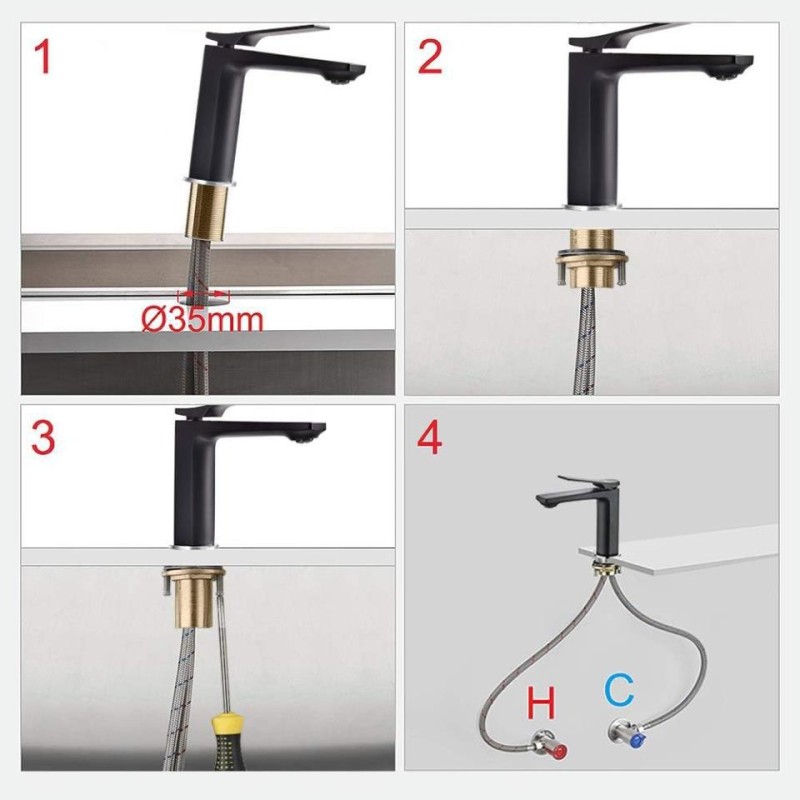 1

Ø35mm

2

3

4

H

C